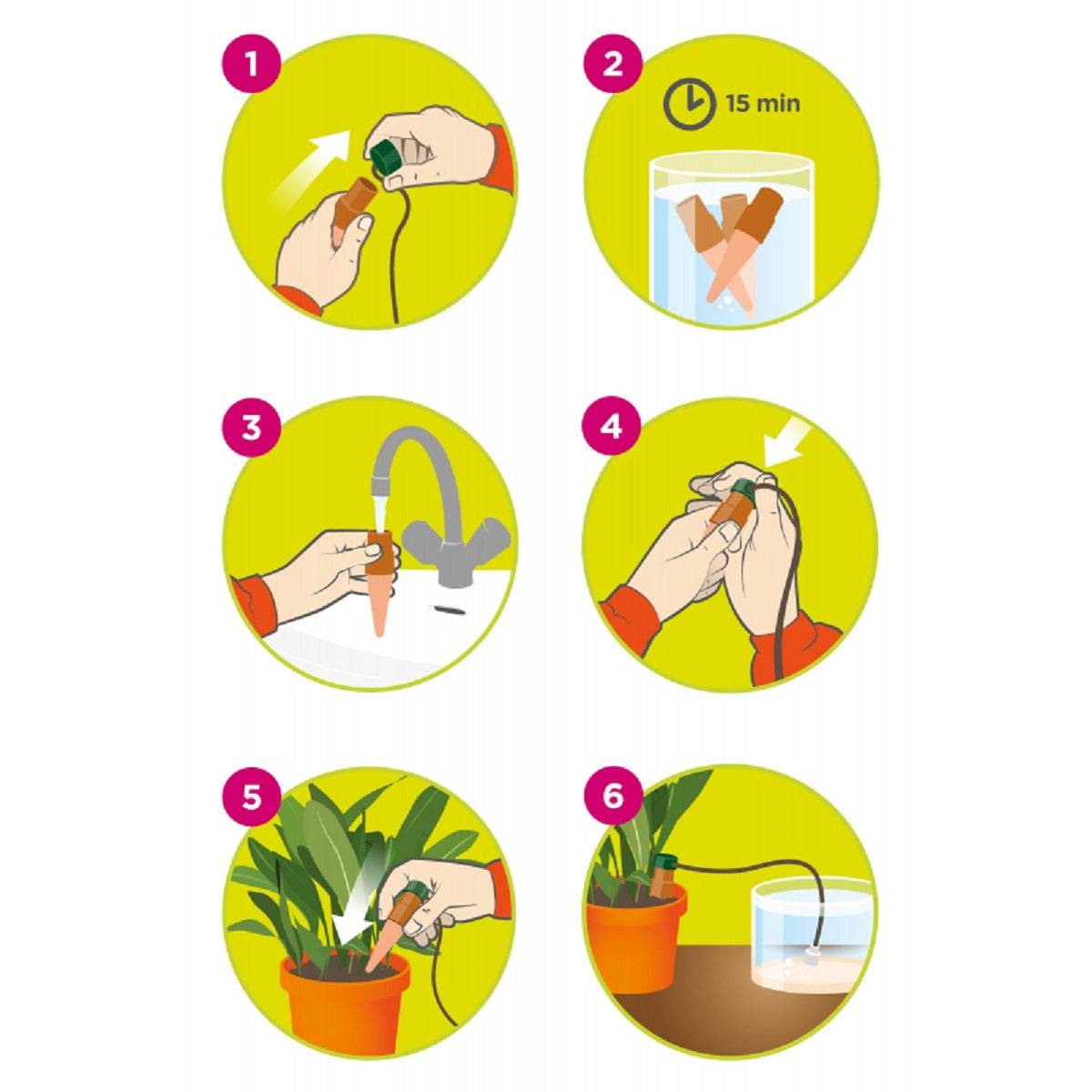 1

2

15 min

3

4

5

6