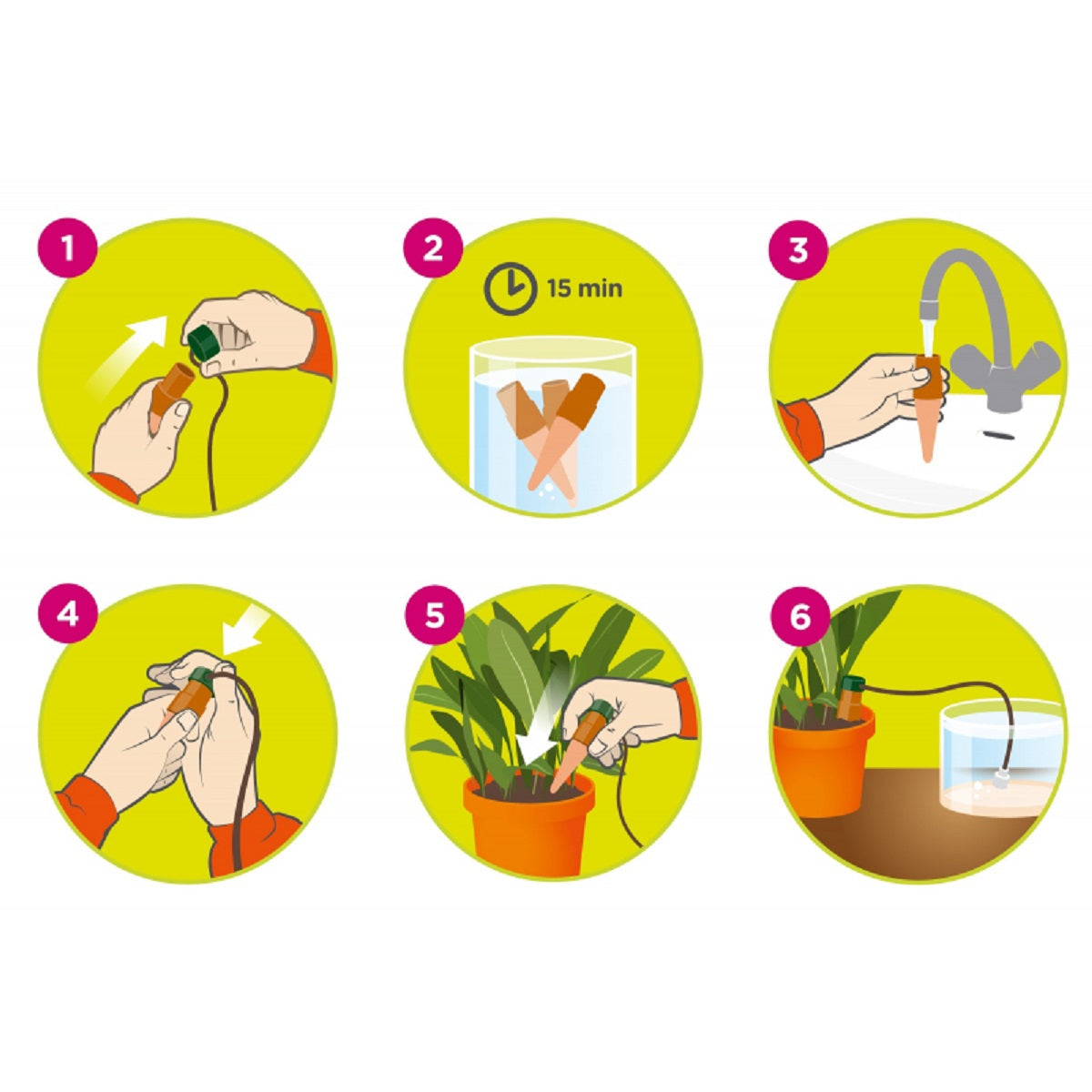 1

2

15 min

3

4

5

6