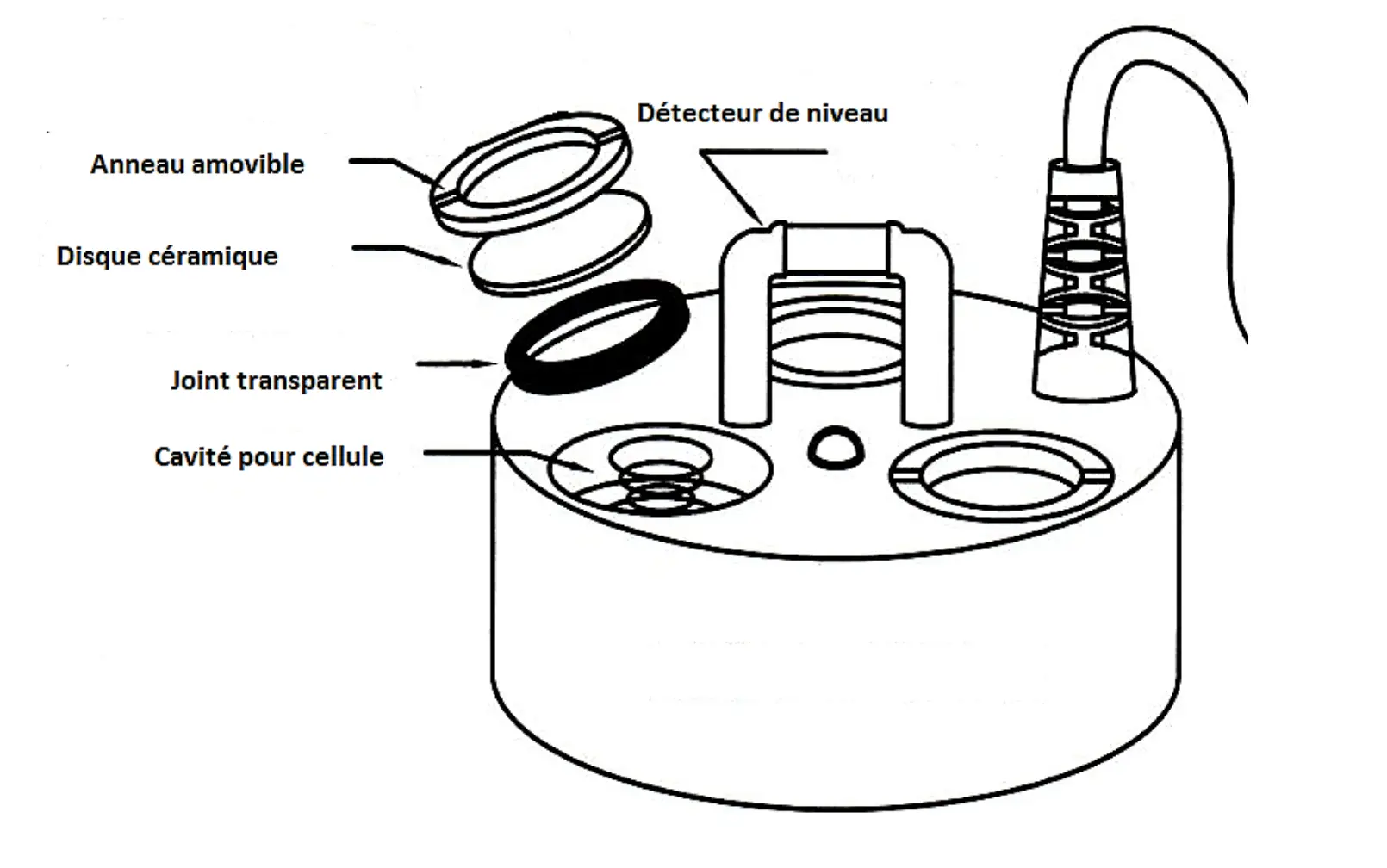 Détecteur de niveau

Anneau amovible

Disque céramique

Joint transparent

Cavité pour cellule